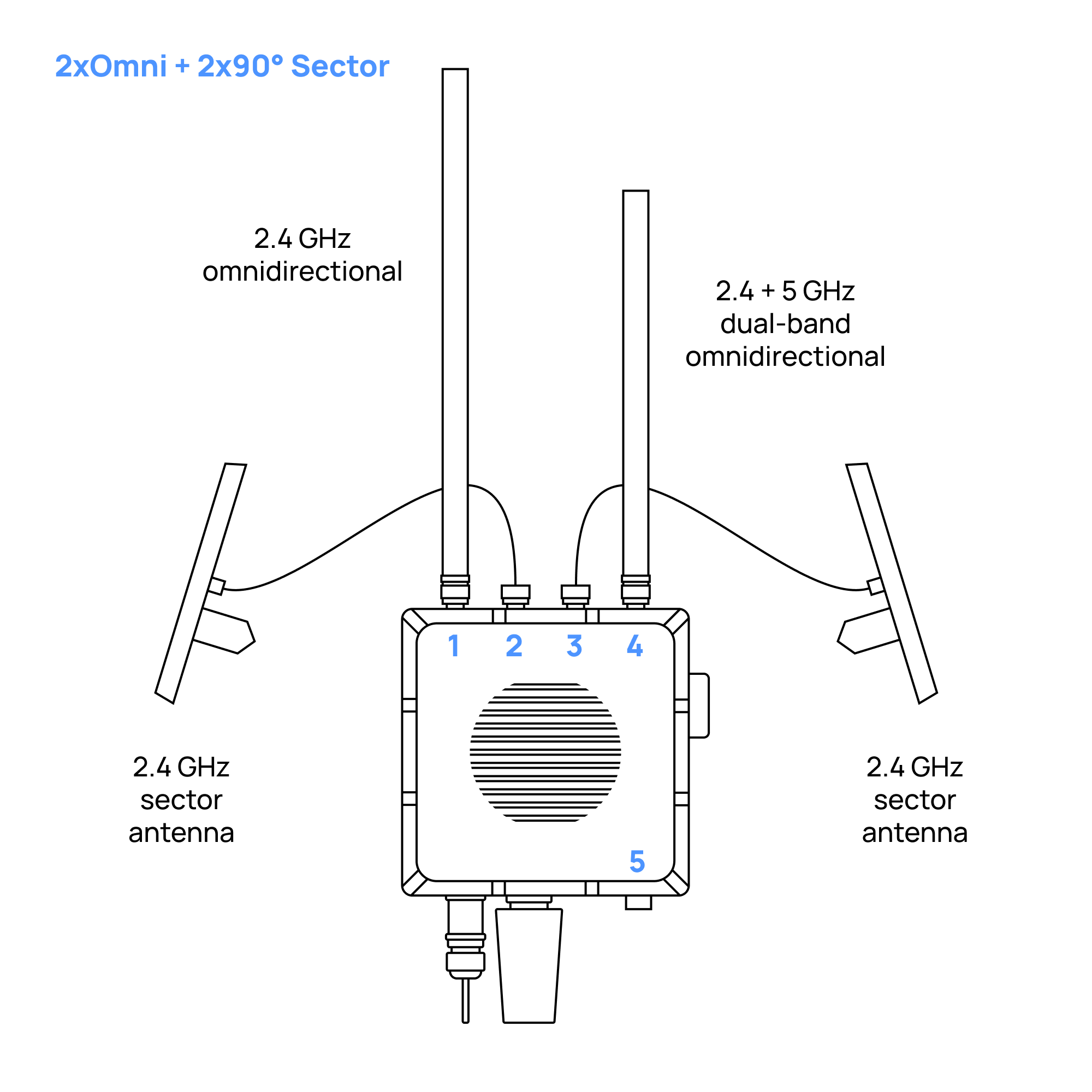 2xOmni + 2x90° Sector

2.4 GHz
omnidirectional

2.4 + 5 GHz
dual-band
omnidirectional

1 2 3 4

2.4 GHz
sector
antenna

2.4 GHz
sector
antenna

5